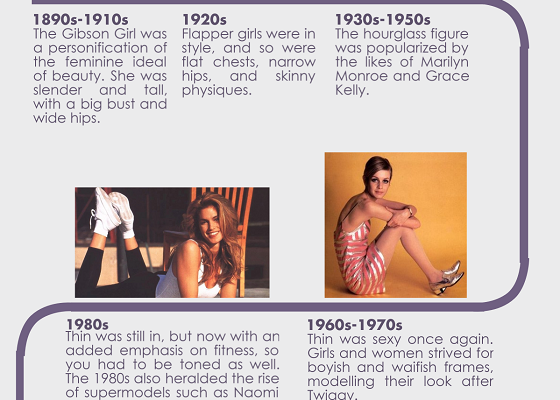 1890s-1910s
The Gibson Girl was a personification of the feminine ideal of beauty. She was slender and tall, with a big bust and wide hips.

1920s
Flapper girls were in style, and so were flat chests, narrow hips, and skinny physiques.

1930s-1950s
The hourglass figure was popularized by the likes of Marilyn Monroe and Grace Kelly.

1980s
Thin was still in, but now with an added emphasis on fitness, so you had to be toned as well. The 1980s also heralded the rise of supermodels such as Naomi

1960s-1970s
Thin was sexy once again. Girls and women strived for boyish and waifish frames, modelling their look after Twiggy.